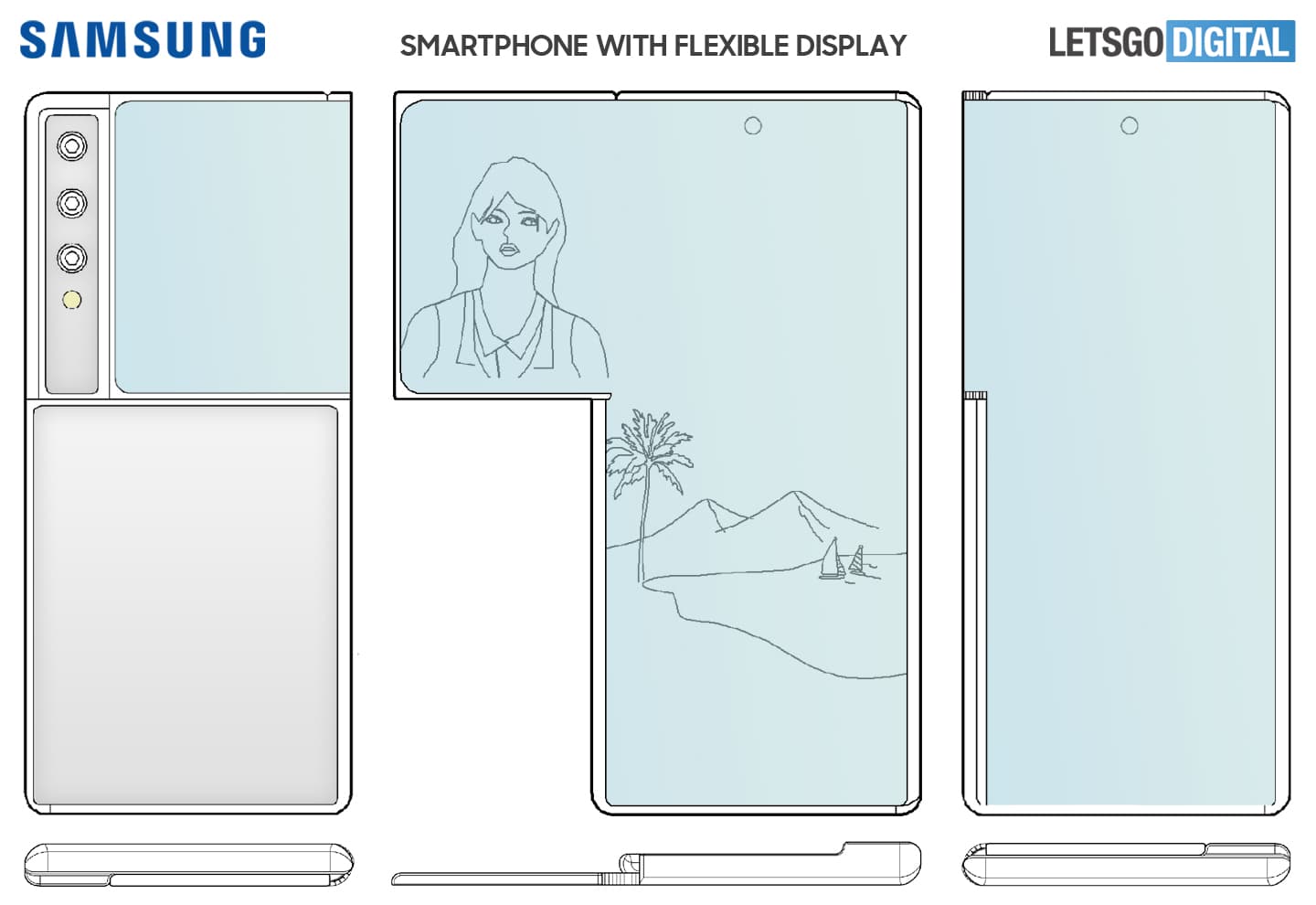 SAMSUNG

SMARTPHONE WITH FLEXIBLE DISPLAY

LETSGO DIGITAL